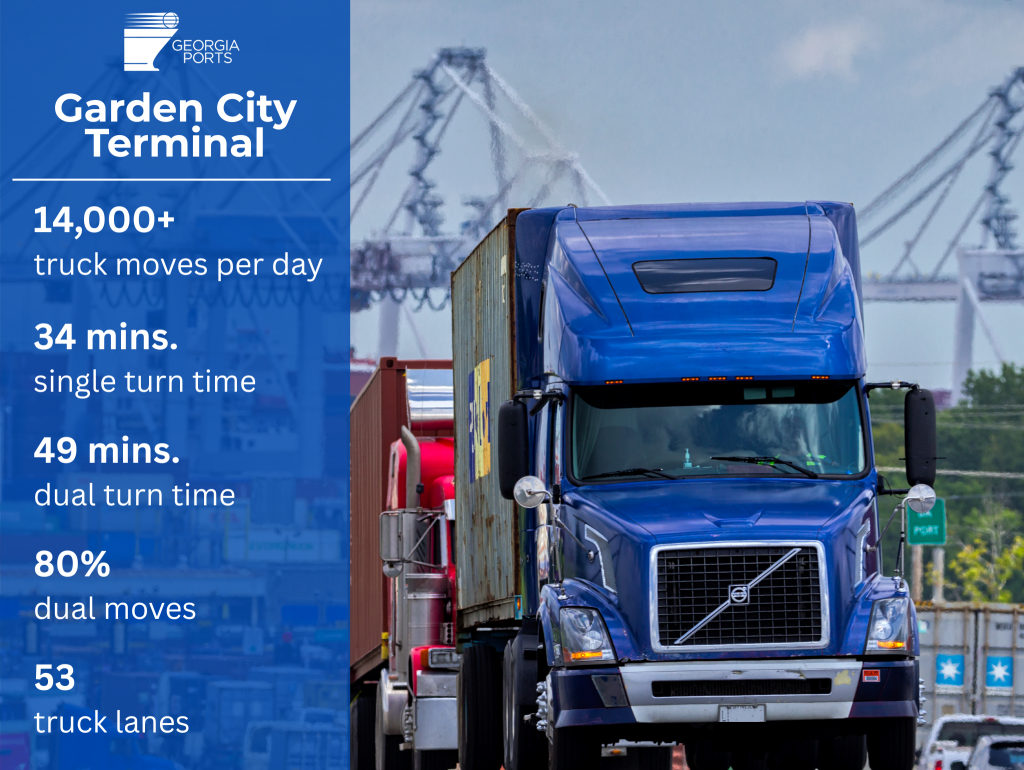 GEORGIA PORTS

Garden City Terminal

14,000+
truck moves per day

34 mins.
single turn time

49 mins.
dual turn time

80%
dual moves

53
truck lanes

PORT